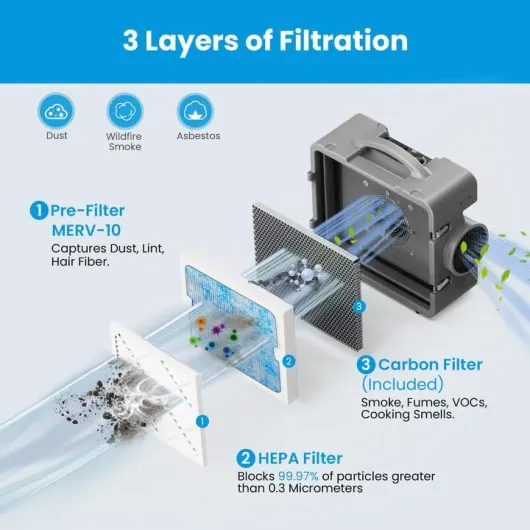 3 Layers of Filtration

Dust

Wildfire Smoke

Asbestos

1 Pre-Filter MERV-10

Captures Dust, Lint, Hair Fiber.

3

2

1

3 Carbon Filter (Included)

Smoke, Fumes, VOCs, Cooking Smells.

2 HEPA Filter

Blocks 99.97% of particles greater than 0.3 Micrometers