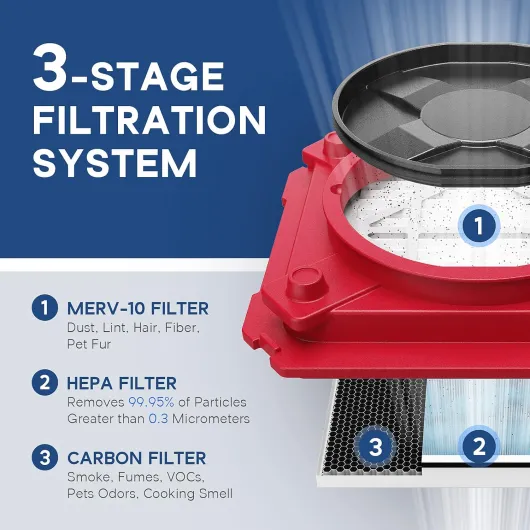 3-STAGE FILTRATION SYSTEM

1

1 MERV-10 FILTER
Dust, Lint, Hair, Fiber, Pet Fur

2 HEPA FILTER
Removes 99.95% of Particles Greater than 0.3 Micrometers

3 CARBON FILTER
Smoke, Fumes, VOCs, Pets Odors, Cooking Smell

3

2