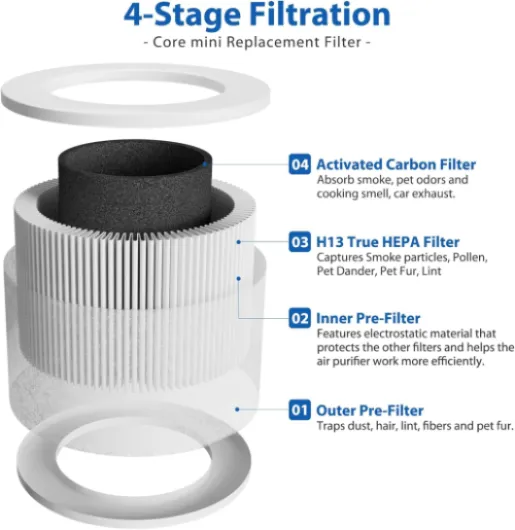 4-Stage Filtration

- Core mini Replacement Filter -

04 Activated Carbon Filter
Absorb smoke, pet odors and cooking smell, car exhaust.

03 H13 True HEPA Filter
Captures Smoke particles, Pollen, Pet Dander, Pet Fur, Lint

02 Inner Pre-Filter
Features electrostatic material that protects the other filters and helps the air purifier work more efficiently.

01 Outer Pre-Filter
Traps dust, hair, lint, fibers and pet fur.